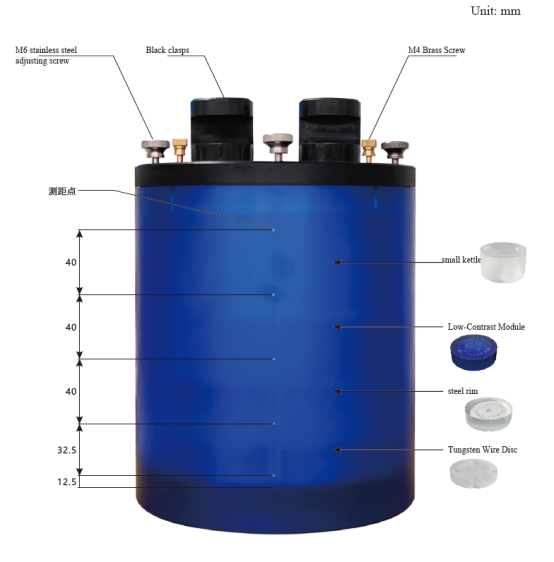 Unit: mm

M6 stainless steel adjusting screw

Black clasps

M4 Brass Screw

测距点

40

40

40

32.5

12.5

small kettle

Low-Contrast Module

steel rim

Tungsten Wire Disc